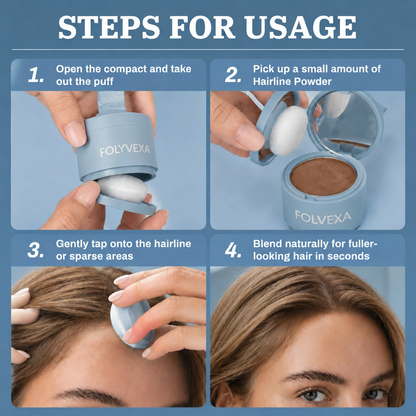 STEPS FOR USAGE

1. Open the compact and take out the puff

FOLYVEXA

2. Pick up a small amount of Hairline Powder

FOLVEXA

3. Gently tap onto the hairline or sparse areas

4. Blend naturally for fuller-looking hair in seconds